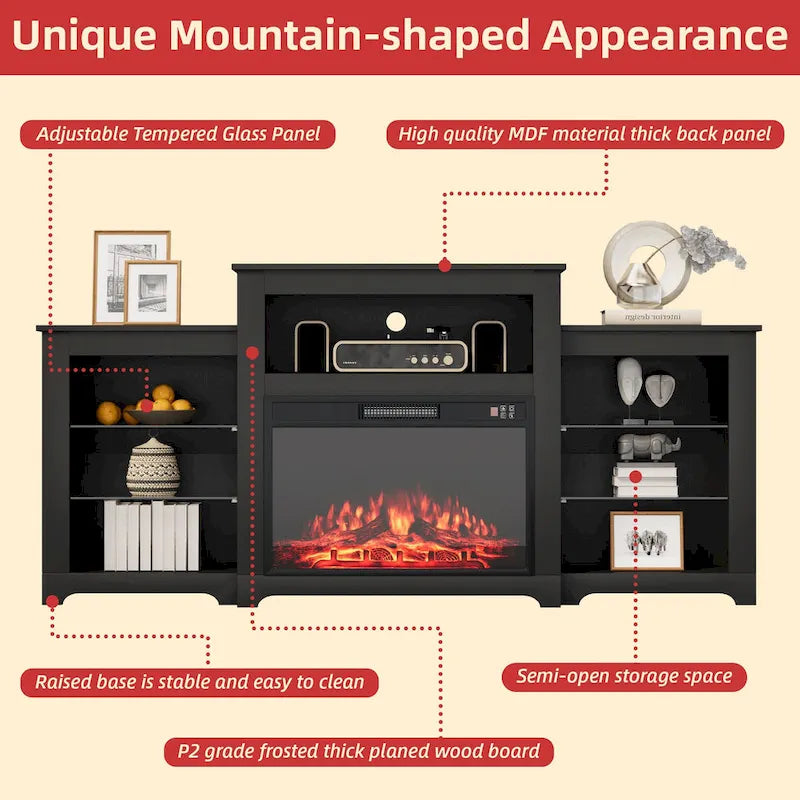 Unique Mountain-shaped Appearance

Adjustable Tempered Glass Panel

High quality MDF material thick back panel

interior design

Raised base is stable and easy to clean

Semi-open storage space

P2 grade frosted thick planed wood board