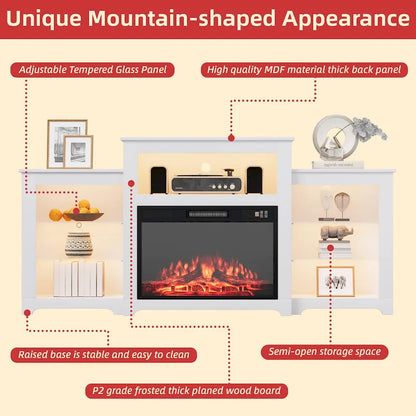 Unique Mountain-shaped Appearance

Adjustable Tempered Glass Panel

High quality MDF material thick back panel

Raised base is stable and easy to clean

Semi-open storage space

P2 grade frosted thick planed wood board