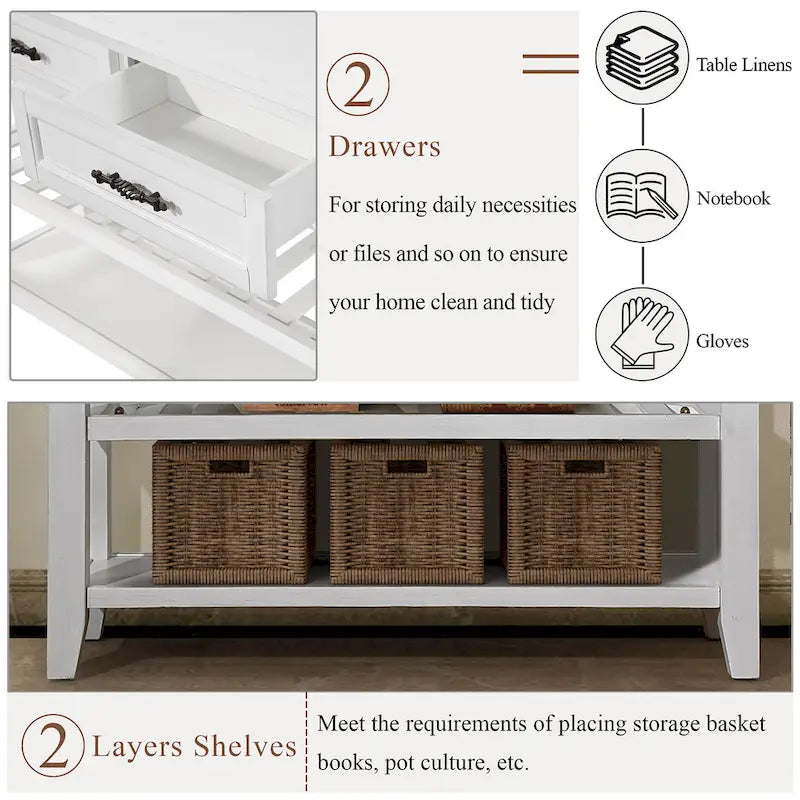 2

Drawers

For storing daily necessities or files and so on to ensure your home clean and tidy

Table Linens

Notebook

Gloves

2 Layers Shelves

Meet the requirements of placing storage basket books, pot culture, etc.