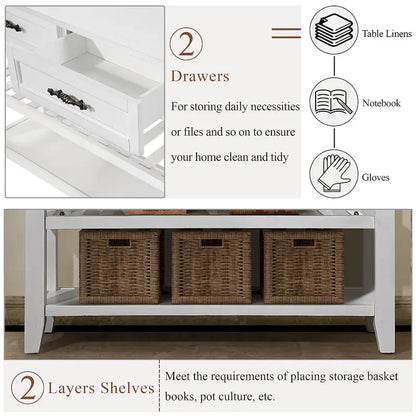 2

Drawers

For storing daily necessities or files and so on to ensure your home clean and tidy

Table Linens

Notebook

Gloves

2 Layers Shelves

Meet the requirements of placing storage basket books, pot culture, etc.