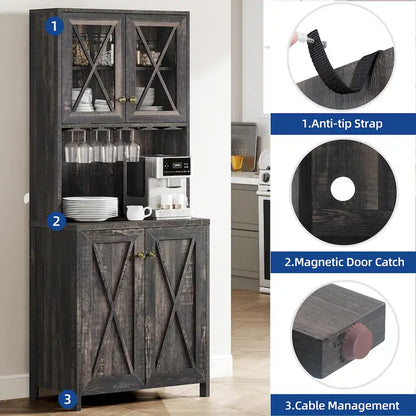 1

2

3

1.Anti-tip Strap

2.Magnetic Door Catch

3.Cable Management