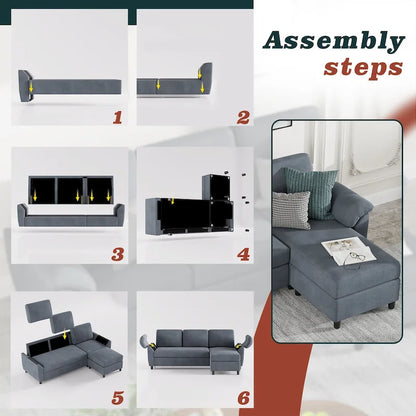 Assembly steps

1

2

3

4

5

6