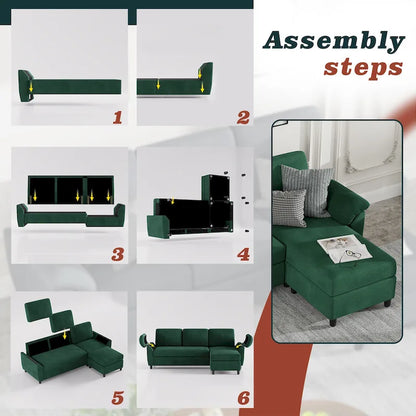 Assembly steps

1

2

3

4

5

6