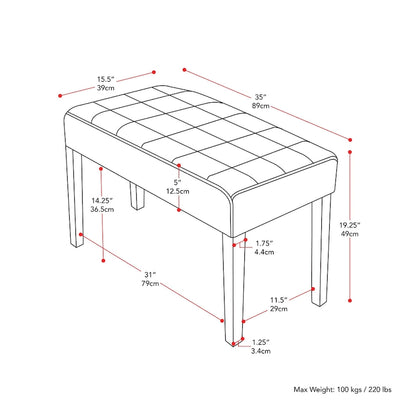 15.5"
39cm

35"
89cm

5"
12.5cm

14.25"
36.5cm

19.25"
49cm

1.75"
4.4cm

31"
79cm

11.5"
29cm

1.25"
3.4cm

Max Weight: 100 kgs / 220 lbs