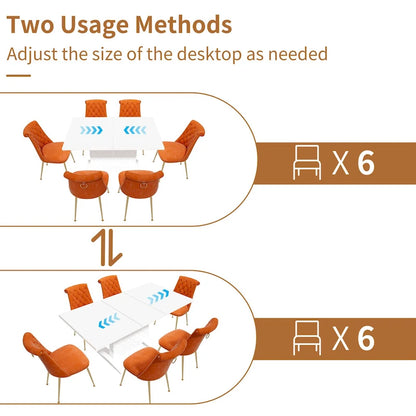 Two Usage Methods

Adjust the size of the desktop as needed

X 6

X 6