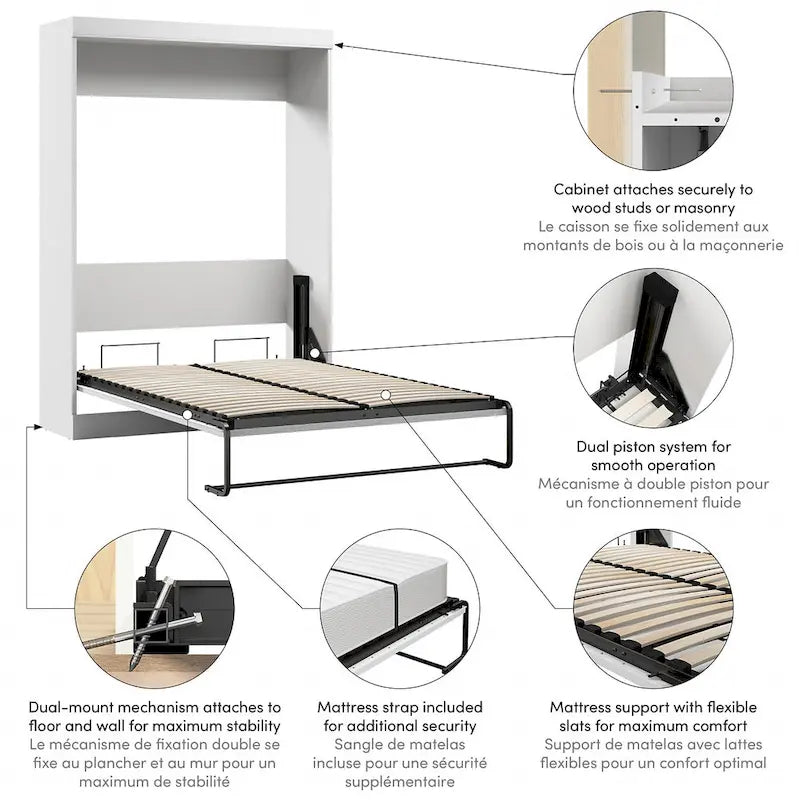 Cabinet attaches securely to wood studs or masonry
Le caisson se fixe solidement aux montants de bois ou à la maçonnerie

Dual piston system for smooth operation
Mécanisme à double piston pour un fonctionnement fluide

Dual-mount mechanism attaches to floor and wall for maximum stability
Le mécanisme de fixation double se fixe au plancher et au mur pour un maximum de stabilité

Mattress strap included for additional security
Sangle de matelas incluse pour une sécurité supplémentaire

Mattress support with flexible slats for maximum comfort
Support de matelas avec lattes flexibles pour un confort optimal