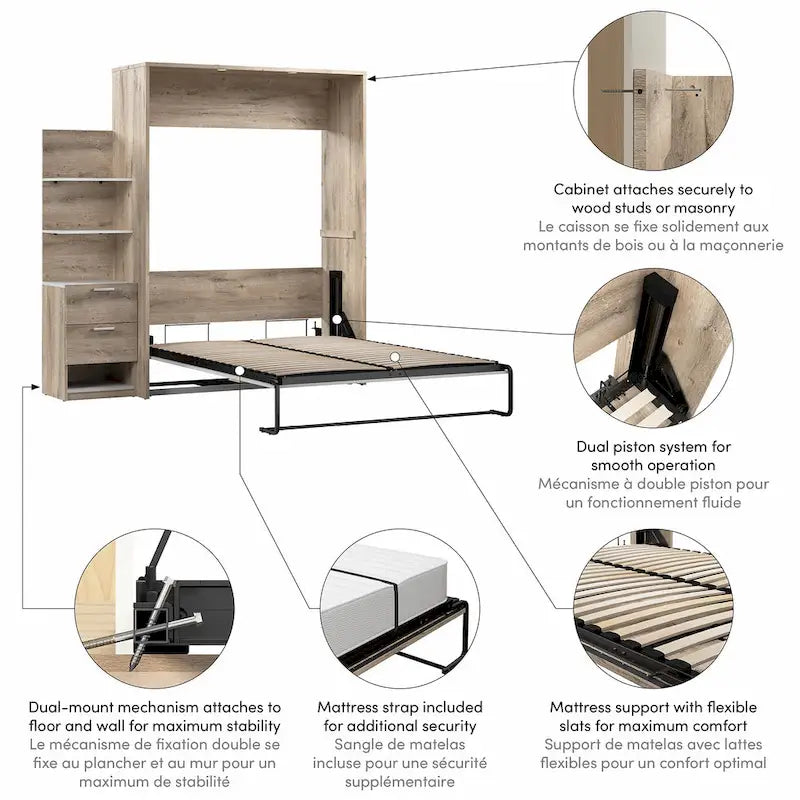 Cabinet attaches securely to wood studs or masonry
Le caisson se fixe solidement aux montants de bois ou à la maçonnerie

Dual piston system for smooth operation
Mécanisme à double piston pour un fonctionnement fluide

Dual-mount mechanism attaches to floor and wall for maximum stability
Le mécanisme de fixation double se fixe au plancher et au mur pour un maximum de stabilité

Mattress strap included for additional security
Sangle de matelas incluse pour une sécurité supplémentaire

Mattress support with flexible slats for maximum comfort
Support de matelas avec lattes flexibles pour un confort optimal