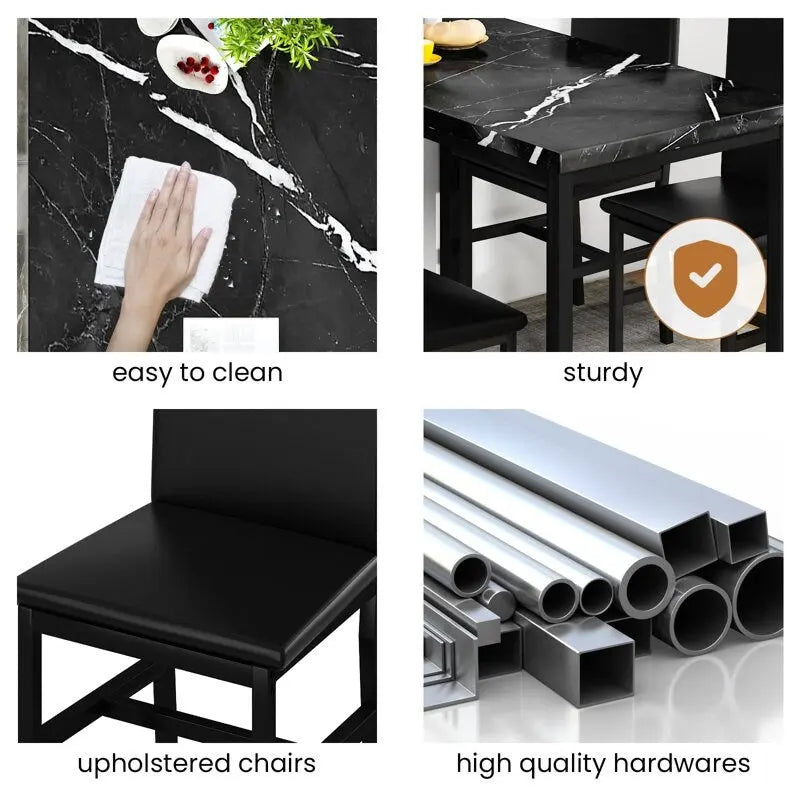 easy to clean

sturdy

upholstered chairs

high quality hardwares