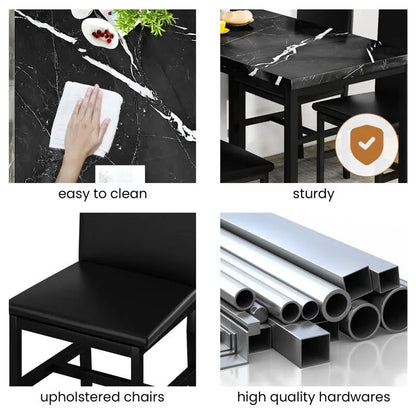 easy to clean

sturdy

upholstered chairs

high quality hardwares