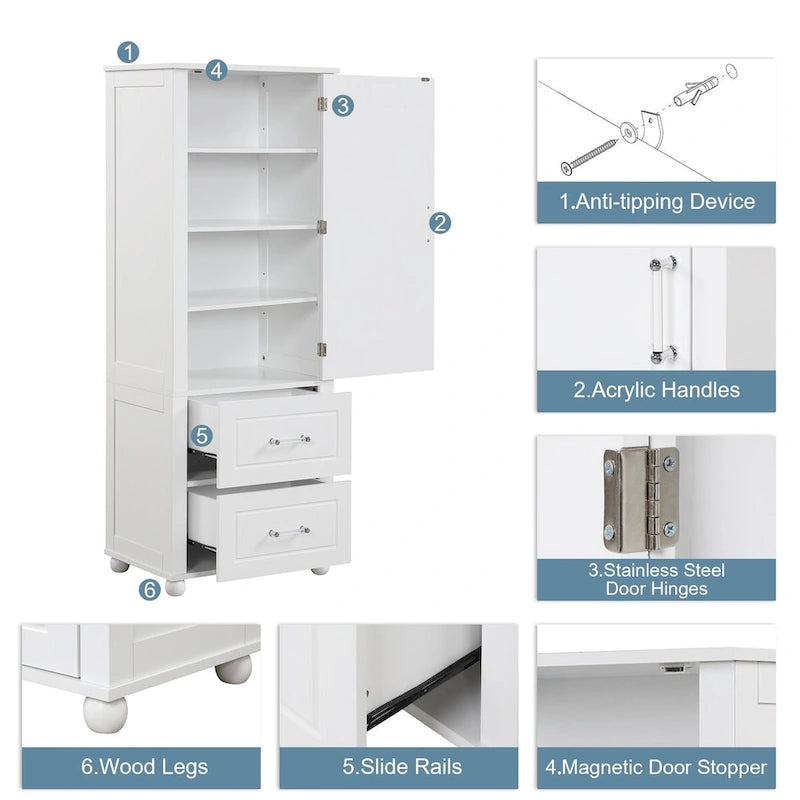 1
4
3
2
5
6

1.Anti-tipping Device

2.Acrylic Handles

3.Stainless Steel Door Hinges

6.Wood Legs

5.Slide Rails

4.Magnetic Door Stopper