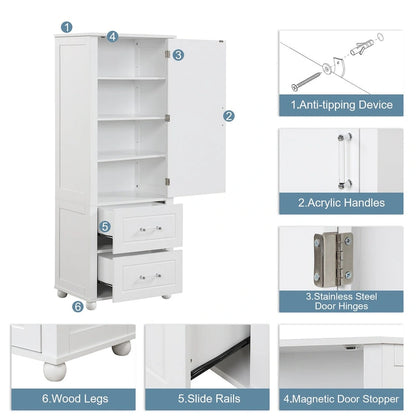 1

4

3

2

5

6

1.Anti-tipping Device

2.Acrylic Handles

3.Stainless Steel Door Hinges

6.Wood Legs

5.Slide Rails

4.Magnetic Door Stopper